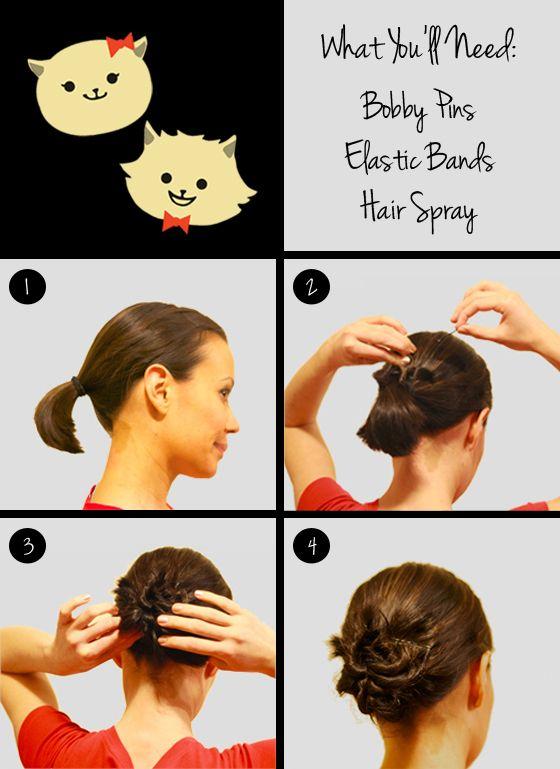 What You'll Need:

Bobby Pins
Elastic Bands
Hair Spray

1

2

3

4