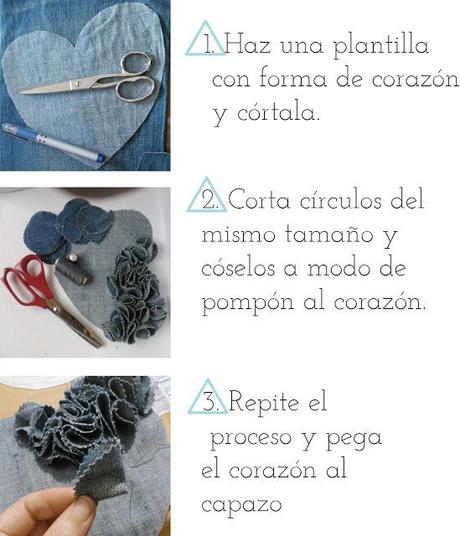 1. Haz una plantilla con forma de corazón y córtala.

2. Corta círculos del mismo tamaño y cóselos a modo de pompón al corazón.

3. Repite el proceso y pega el corazón al capazo