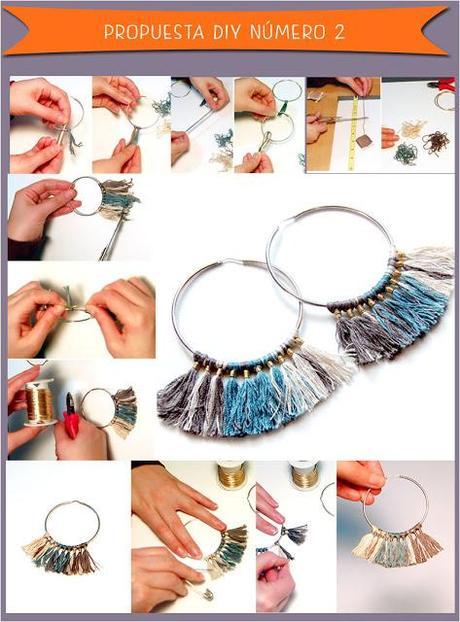 PROPUESTA DIY NÚMERO 2