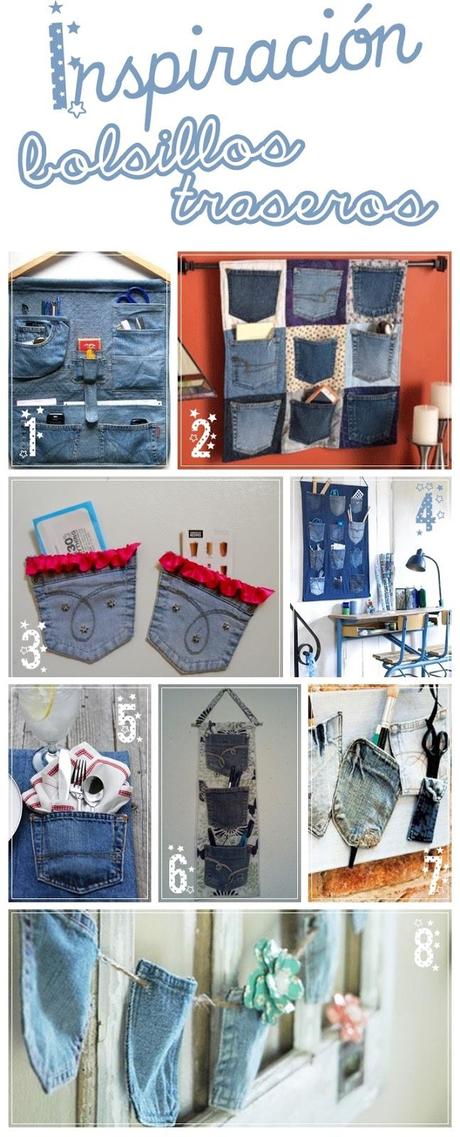 Inspiración
bolsillos traseros

1
2
3
4
5
6
7
8