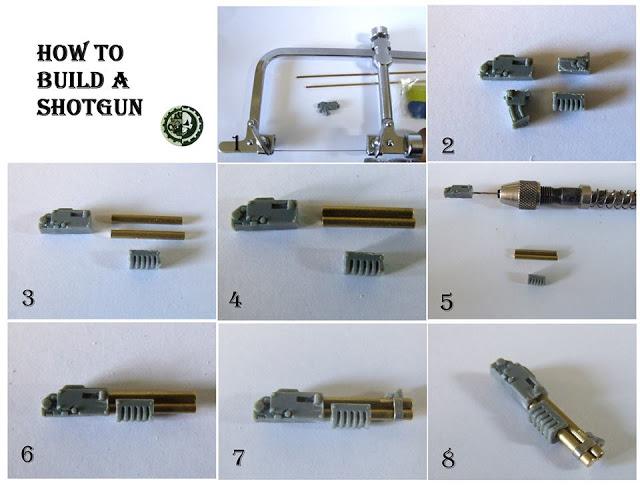 HOW TO
BUILD A
SHOTGUN

1

2

3

4

5

6

7

8