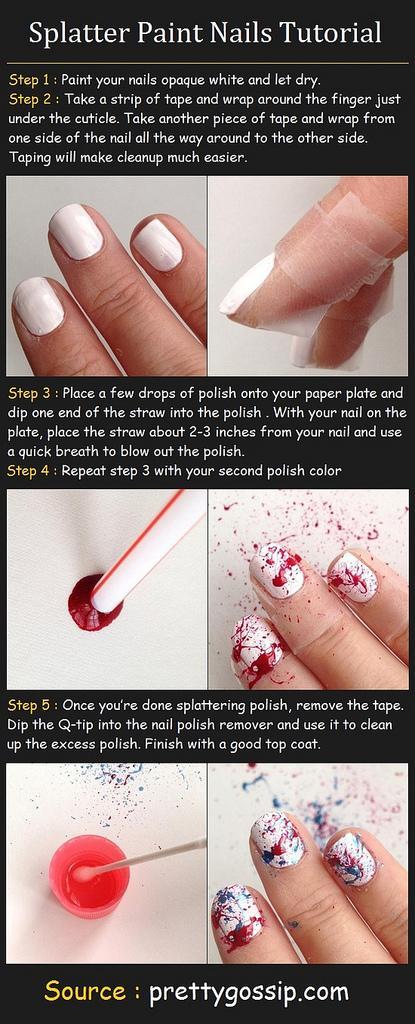 Splatter Paint Nails Tutorial

Step 1 : Paint your nails opaque white and let dry.
Step 2 : Take a strip of tape and wrap around the finger just under the cuticle. Take another piece of tape and wrap from one side of the nail all the way around to the other side. Taping will make cleanup much easier.

Step 3 : Place a few drops of polish onto your paper plate and dip one end of the straw into the polish . With your nail on the plate, place the straw about 2-3 inches from your nail and use a quick breath to blow out the polish.
Step 4 : Repeat step 3 with your second polish color

Step 5 : Once you're done splattering polish, remove the tape. Dip the Q-tip into the nail polish remover and use it to clean up the excess polish. Finish with a good top coat.

Source : prettygossip.com