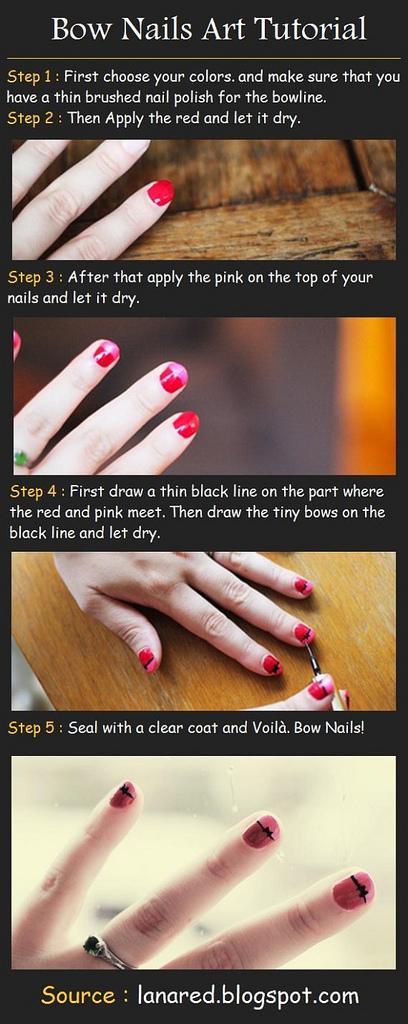 Bow Nails Art Tutorial

Step 1 : First choose your colors. and make sure that you have a thin brushed nail polish for the bowline.
Step 2 : Then Apply the red and let it dry.

Step 3 : After that apply the pink on the top of your nails and let it dry.

Step 4 : First draw a thin black line on the part where the red and pink meet. Then draw the tiny bows on the black line and let dry.

Step 5 : Seal with a clear coat and Voilà. Bow Nails!

Source : lanared.blogspot.com