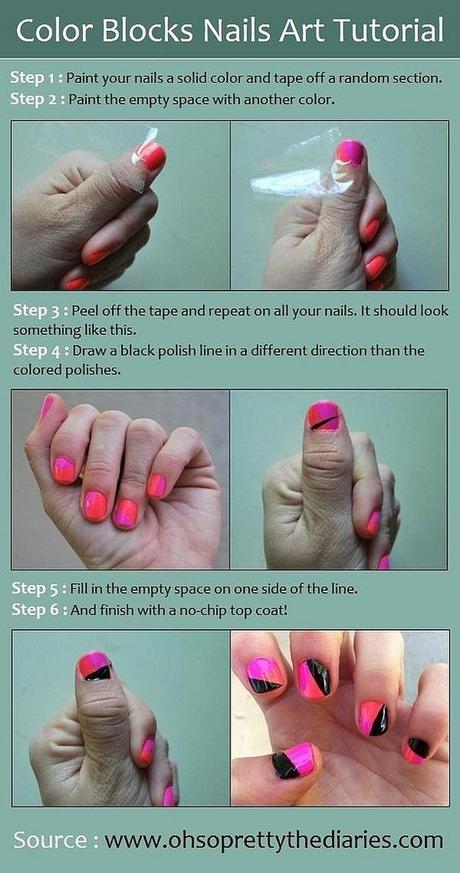 Color Blocks Nails Art Tutorial

Step 1 : Paint your nails a solid color and tape off a random section.
Step 2 : Paint the empty space with another color.

Step 3 : Peel off the tape and repeat on all your nails. It should look something like this.
Step 4 : Draw a black polish line in a different direction than the colored polishes.

Step 5 : Fill in the empty space on one side of the line.
Step 6 : And finish with a no-chip top coat!

Source : www.ohsoprettythediaries.com