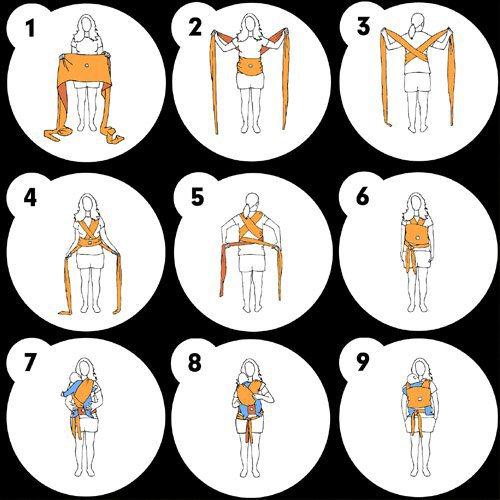 1

2

3

4

5

6

7

8

9