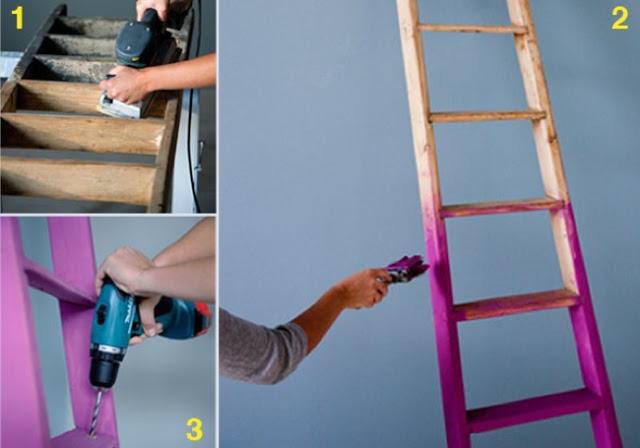 1

2

3