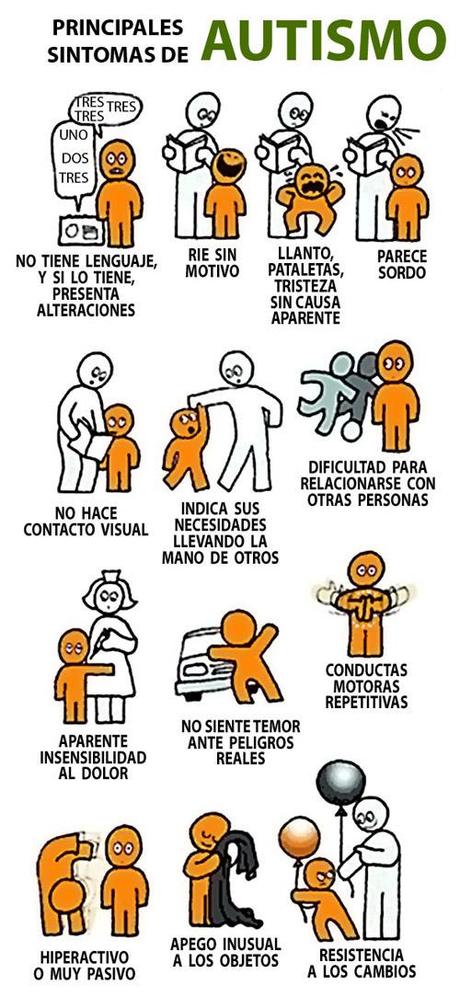 PRINCIPALES SINTOMAS DE AUTISMO

TRES TRES TRES

UNO DOS TRES

NO TIENE LENGUAJE, Y SI LO TIENE, PRESENTA ALTERACIONES

RIE SIN MOTIVO

LLANTO, PATALETAS, TRISTEZA SIN CAUSA APARENTE

PARECE SORDO

NO HACE CONTACTO VISUAL

INDICA SUS NECESIDADES LLEVANDO LA MANO DE OTROS

DIFICULTAD PARA RELACIONARSE CON OTRAS PERSONAS

APARENTE INSENSIBILIDAD AL DOLOR

NO SIENTE TEMOR ANTE PELIGROS REALES

CONDUCTAS MOTORAS REPETITIVAS

HIPERACTIVO O MUY PASIVO

APEGO INUSUAL A LOS OBJETOS

RESISTENCIA A LOS CAMBIOS