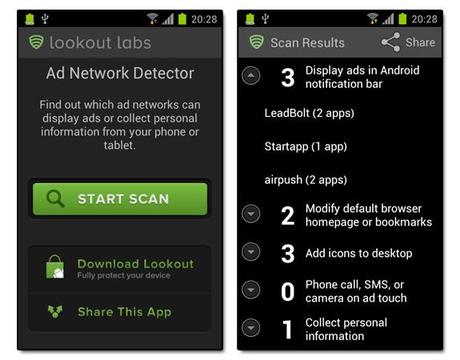 20:28

lookout labs

Ad Network Detector

Find out which ad networks can display ads or collect personal information from your phone or tablet.

START SCAN

Download Lookout
Fully protect your device

Share This App

20:28

Scan Results

Share

3 Display ads in Android notification bar

LeadBolt (2 apps)

Startapp (1 app)

airpush (2 apps)

2 Modify default browser homepage or bookmarks

3 Add icons to desktop

0 Phone call, SMS, or camera on ad touch

1 Collect personal information