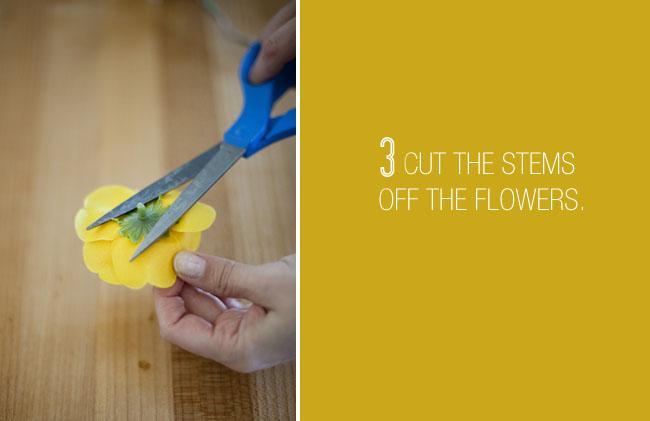 3 CUT THE STEMS OFF THE FLOWERS.