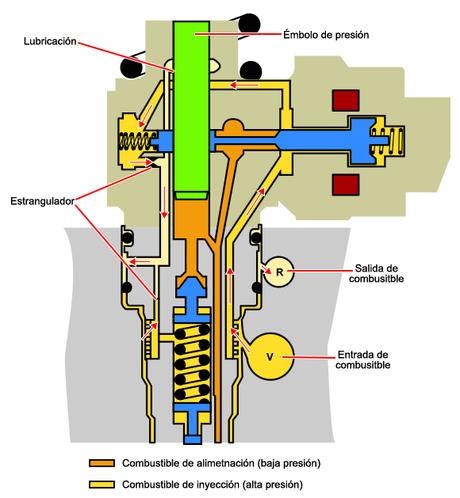 Lubricación

Émbolo de presión

Estrangulador

R

Salida de combusitble

V

Entrada de combusitble

Combustible de alimetnación (baja presión)

Combustible de inyección (alta presión)