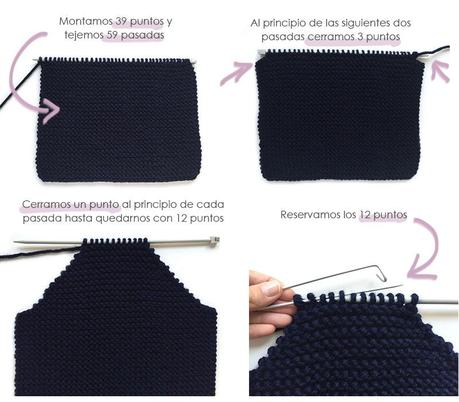 Montamos 39 puntos y tejemos 59 pasadas

Al principio de las siguientes dos pasadas cerramos 3 puntos

Cerramos un punto al principio de cada pasada hasta quedarnos con 12 puntos

Reservamos los 12 puntos