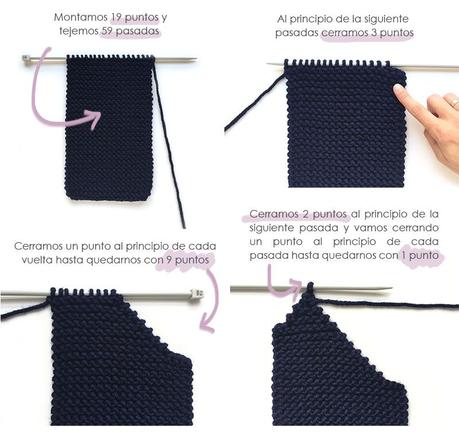 Montamos 19 puntos y tejemos 59 pasadas

Al principio de la siguiente pasadas cerramos 3 puntos

Cerramos un punto al principio de cada vuelta hasta quedarnos con 9 puntos

Cerramos 2 puntos al principio de la siguiente pasada y vamos cerrando un punto al principio de cada pasada hasta quedarnos con 1 punto