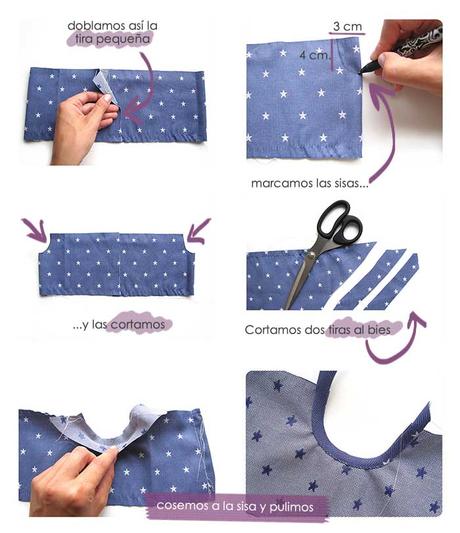 doblamos así la tira pequeña

3 cm

4 cm.

marcamos las sisas...

...y las cortamos

Cortamos dos tiras al bies

cosemos a la sisa y pulimos