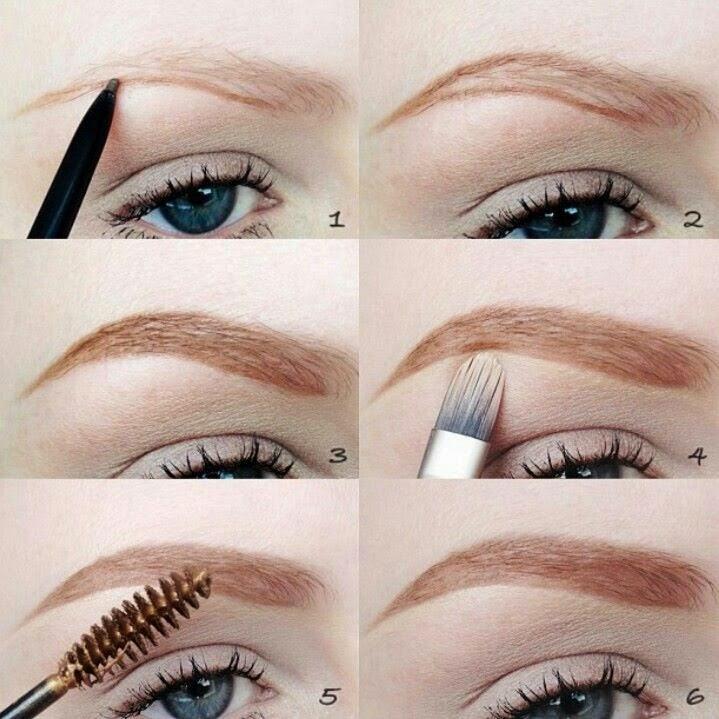 1
2
3
4
5
6