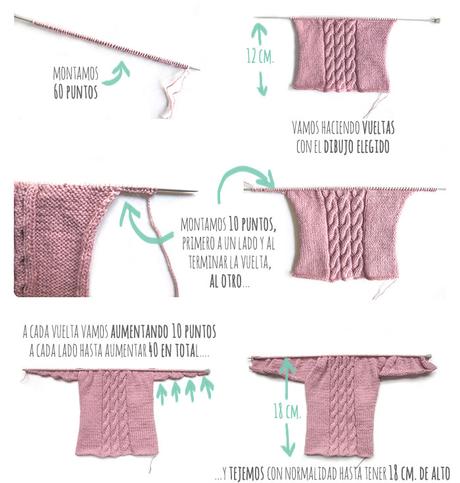 MONTAMOS 60 PUNTOS

12 CM.

VAMOS HACIENDO VUELTAS CON EL DIBUJO ELEGIDO

MONTAMOS 10 PUNTOS, PRIMERO A UN LADO Y AL TERMINAR LA VUELTA, AL OTRO...

A CADA VUELTA VAMOS AUMENTANDO 10 PUNTOS A CADA LADO HASTA AUMENTAR 40 EN TOTAL...

18 CM.

...Y TEJEMOS CON NORMALIDAD HASTA TENER 18 CM. DE ALTO