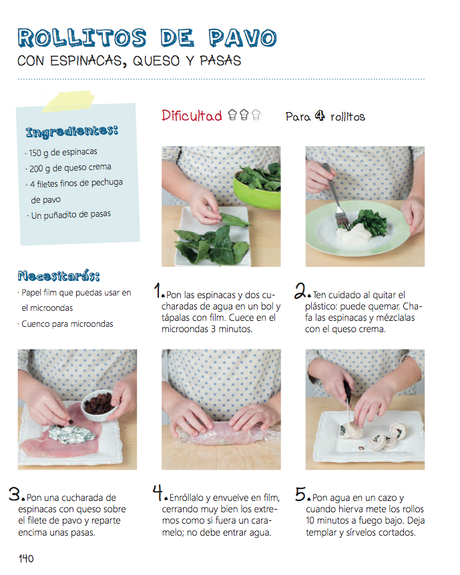 ROLLITOS DE PAVO
CON ESPINACAS, QUESO Y PASAS

Ingredientes:
· 150 g de espinacas
· 200 g de queso crema
· 4 filetes finos de pechuga de pavo
· Un puñadito de pasas

Necesitarás:
· Papel film que puedas usar en el microondas
· Cuenco para microondas

Dificultad

Para 4 rollitos

1. Pon las espinacas y dos cucharadas de agua en un bol y tápalas con film. Cuece en el microondas 3 minutos.

2. Ten cuidado al quitar el plástico: puede quemar. Chafa las espinacas y mézclalas con el queso crema.

3. Pon una cucharada de espinacas con queso sobre el filete de pavo y reparte encima unas pasas.

4. Enróllalo y envuelve en film, cerrando muy bien los extremos como si fuera un caramelo; no debe entrar agua.

5. Pon agua en un cazo y cuando hierva mete los rollos 10 minutos a fuego bajo. Deja templar y sírvelos cortados.

140