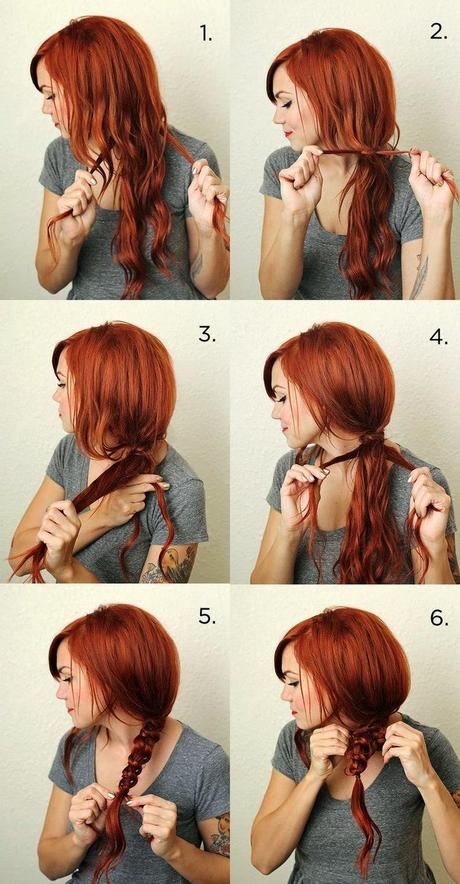 1.

2.

3.

4.

5.

6.