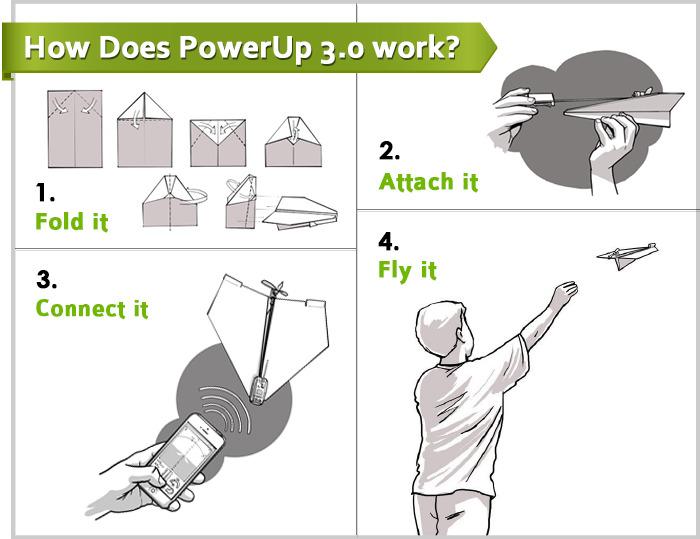 How Does PowerUp 3.0 work?

1.
Fold it

2.
Attach it

3.
Connect it

4.
Fly it