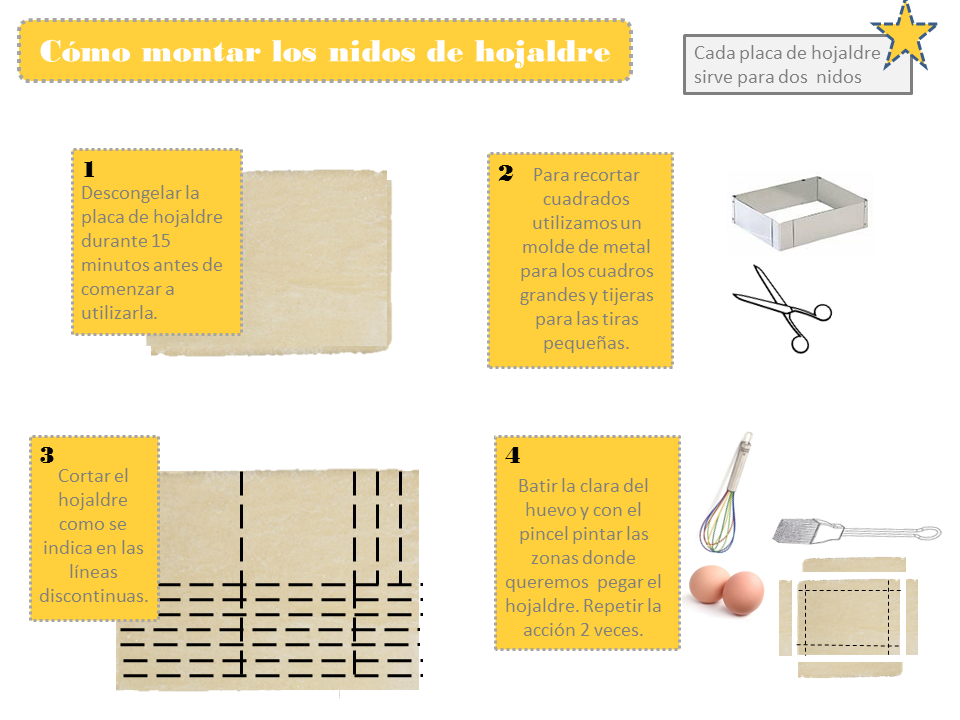 Cómo montar los nidos de hojaldre

Cada placa de hojaldre sirve para dos nidos

1
Descongelar la placa de hojaldre durante 15 minutos antes de comenzar a utilizarla.

2
Para recortar cuadrados utilizamos un molde de metal para los cuadros grandes y tijeras para las tiras pequeñas.

3
Cortar el hojaldre como se indica en las líneas discontinuas.

4
Batir la clara del huevo y con el pincel pintar las zonas donde queremos pegar el hojaldre. Repetir la acción 2 veces.