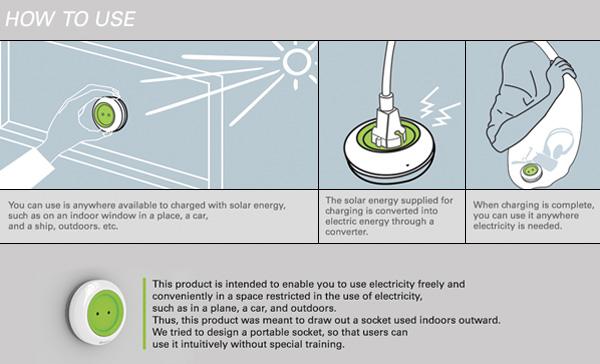 HOW TO USE

You can use is anywhere available to charged with solar energy, such as on an indoor window in a place, a car, and a ship, outdoors. etc.

The solar energy supplied for charging is converted into electric energy through a converter.

When charging is complete, you can use it anywhere electricity is needed.

This product is intended to enable you to use electricity freely and conveniently in a space restricted in the use of electricity, such as in a plane, a car, and outdoors.
Thus, this product was meant to draw out a socket used indoors outward.
We tried to design a portable socket, so that users can use it intuitively without special training.