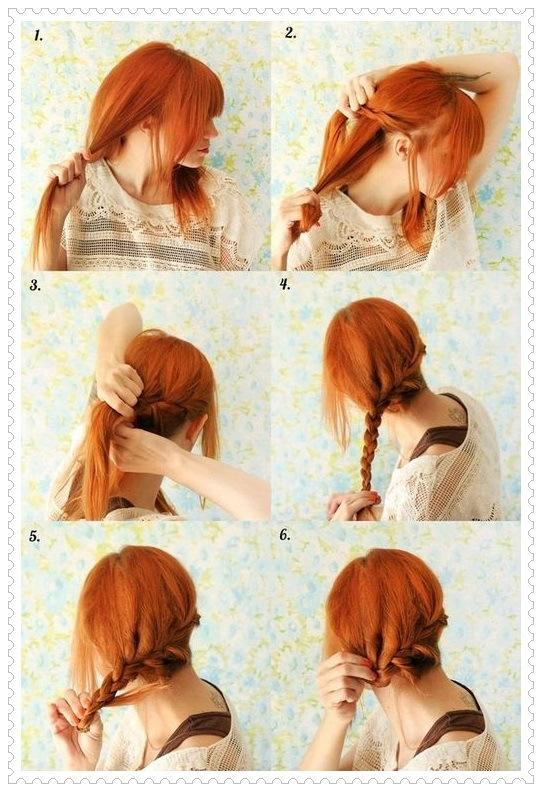 1.

2.

3.

4.

5.

6.