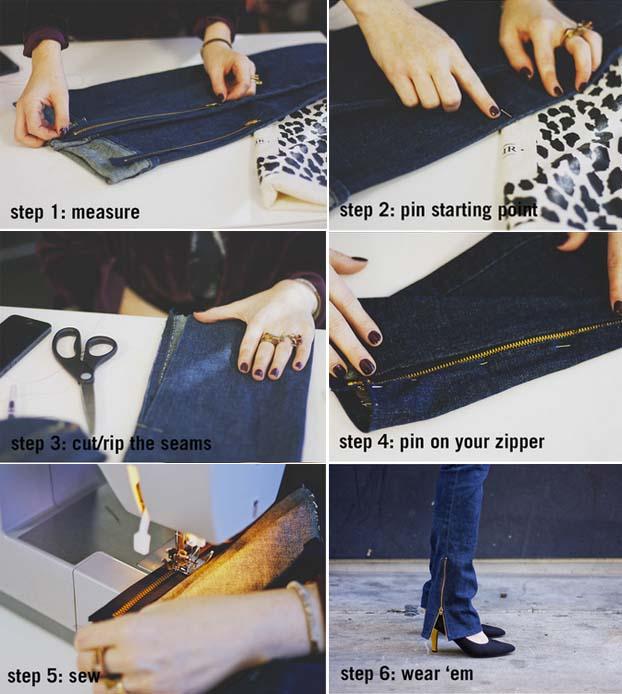 step 1: measure

step 2: pin starting point

step 3: cut/rip the seams

step 4: pin on your zipper

step 5: sew

step 6: wear ‘em