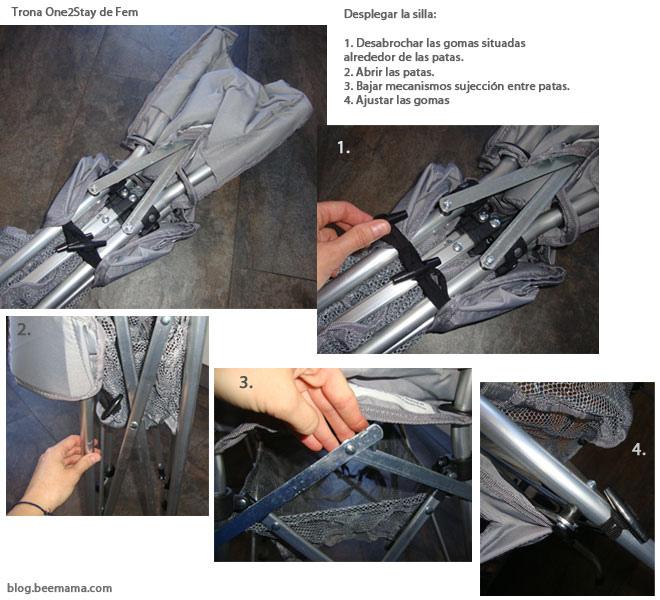 Trona One2Stay de Fem

Desplegar la silla:

1. Desabrochar las gomas situadas alrededor de las patas.
2. Abrir las patas.
3. Bajar mecanismos sujección entre patas.
4. Ajustar las gomas

1.

2.

3.

4.

blog.beemama.com