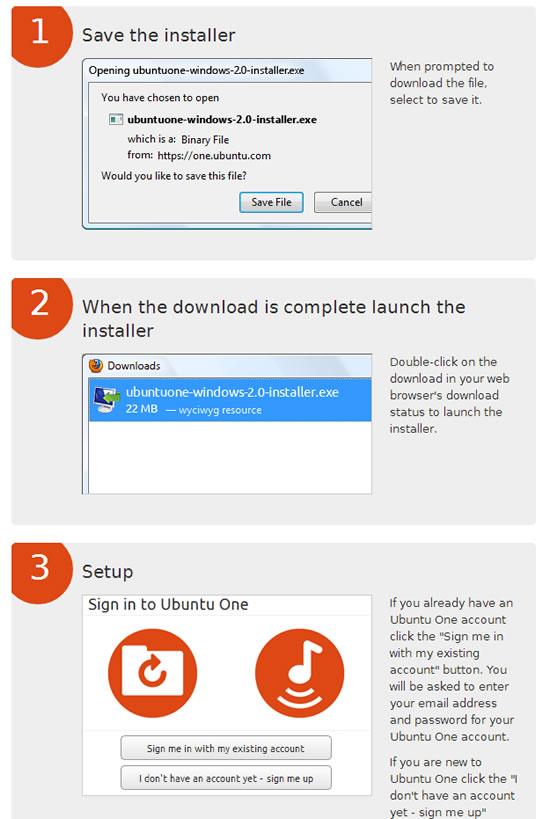 1

Save the installer

Opening ubuntuone-windows-2.0-installer.exe

You have chosen to open

ubuntuone-windows-2.0-installer.exe

which is a: Binary File
from: https://one.ubuntu.com

Would you like to save this file?

Save File

Cancel

When prompted to download the file, select to save it.

2

When the download is complete launch the installer

Downloads

ubuntuone-windows-2.0-installer.exe
22 MB — wyciwyg resource

Double-click on the download in your web browser's download status to launch the installer.

3

Setup

Sign in to Ubuntu One

Sign me in with my existing account

I don't have an account yet - sign me up

If you already have an Ubuntu One account click the "Sign me in with my existing account" button. You will be asked to enter your email address and password for your Ubuntu One account.

If you are new to Ubuntu One click the "I don't have an account yet - sign me up"